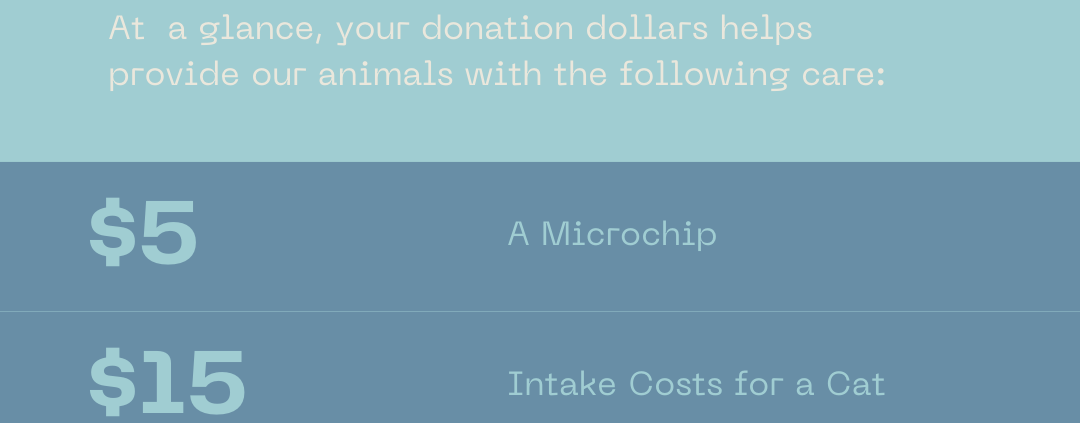 At a glance, your donation dollars helps provide our animals with the following care:

$5

A Microchip

$15

Intake Costs for a Cat